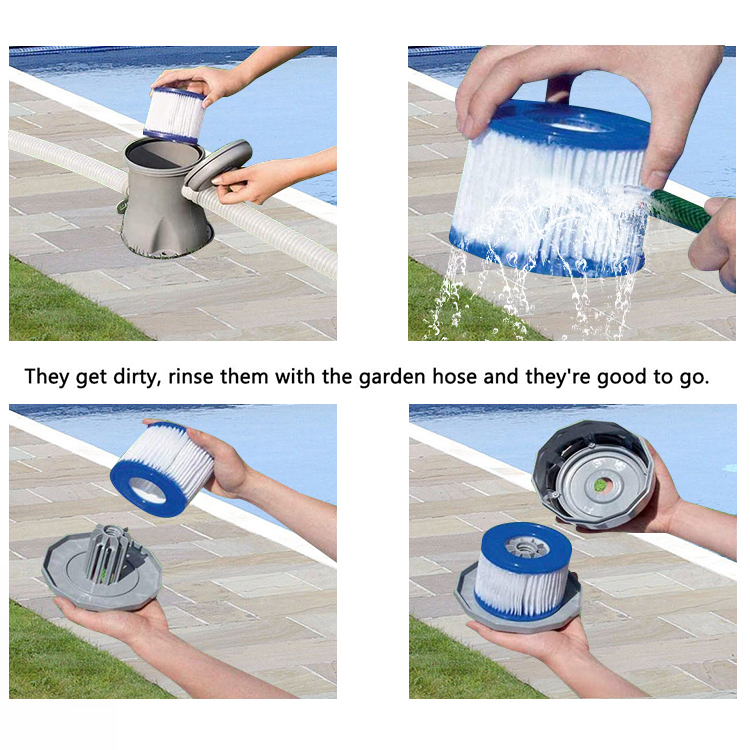 They get dirty, rinse them with the garden hose and they're good to go.